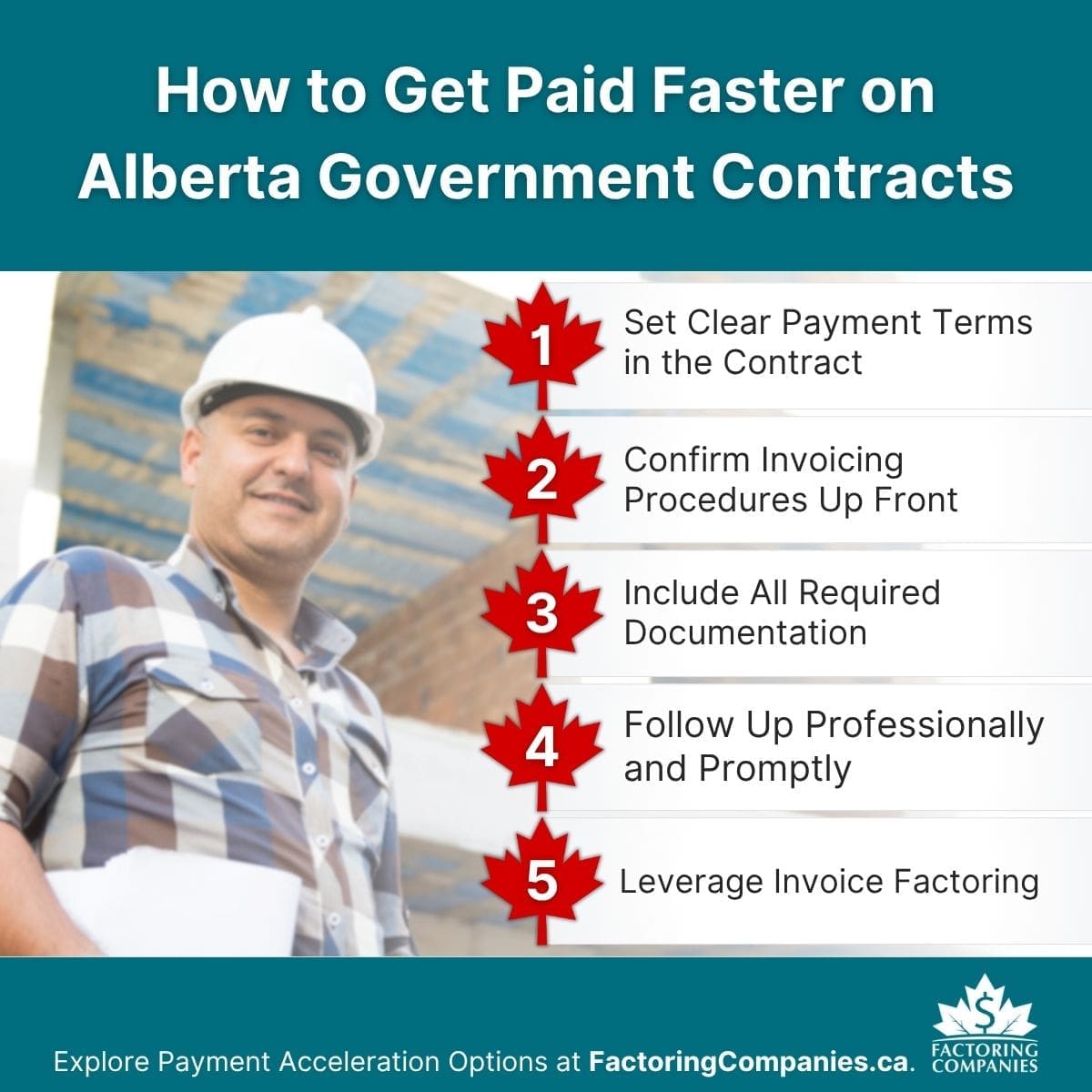 How to Get Paid Faster on Alberta Government Contracts

1 Set Clear Payment Terms in the Contract

2 Confirm Invoicing Procedures Up Front

3 Include All Required Documentation

4 Follow Up Professionally and Promptly

5 Leverage Invoice Factoring

Explore Payment Acceleration Options at FactoringCompanies.ca.

$ FACTORING COMPANIES