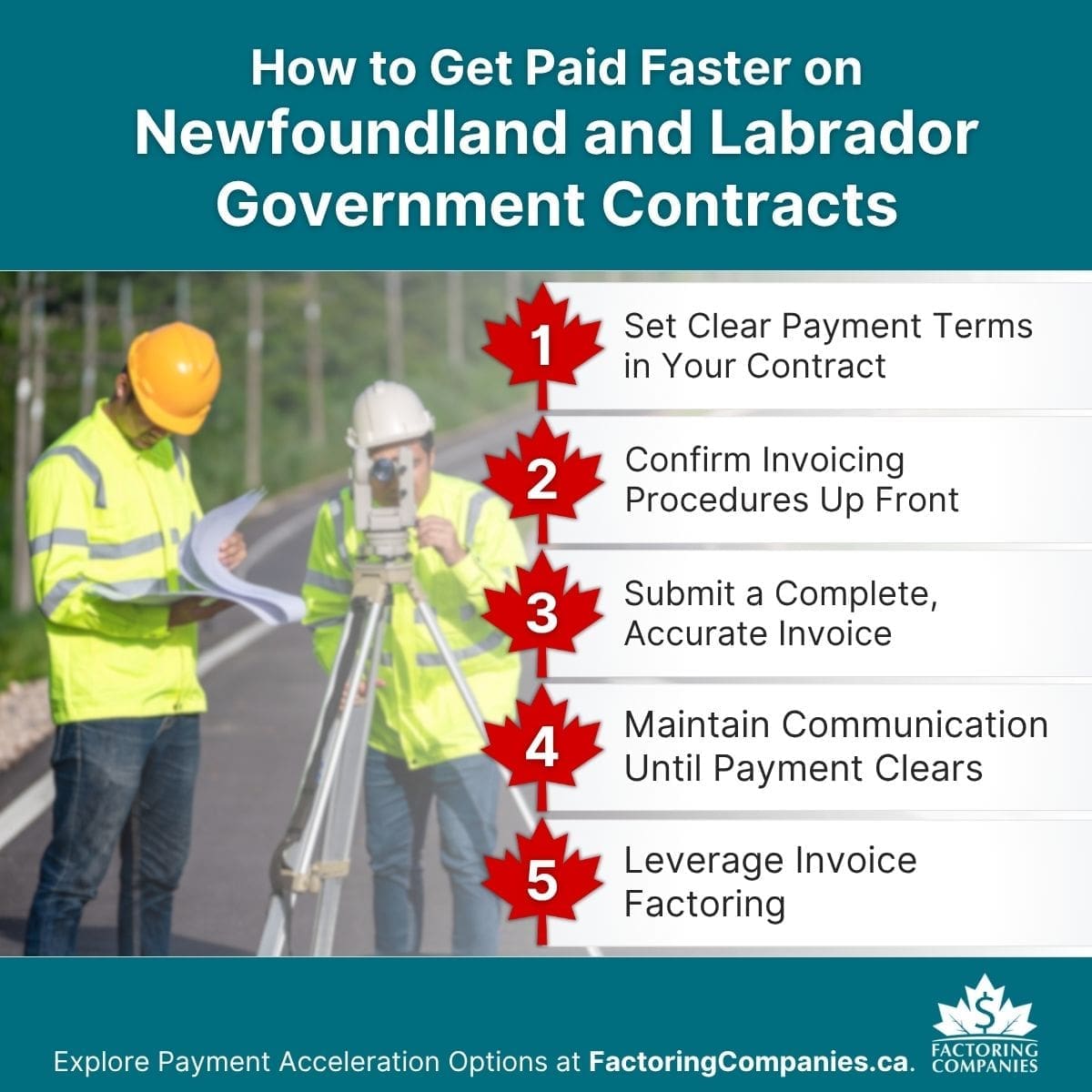 How to Get Paid Faster on
Newfoundland and Labrador Government Contracts

1 Set Clear Payment Terms in Your Contract

2 Confirm Invoicing Procedures Up Front

3 Submit a Complete, Accurate Invoice

4 Maintain Communication Until Payment Clears

5 Leverage Invoice Factoring

Explore Payment Acceleration Options at FactoringCompanies.ca.

$ FACTORING COMPANIES