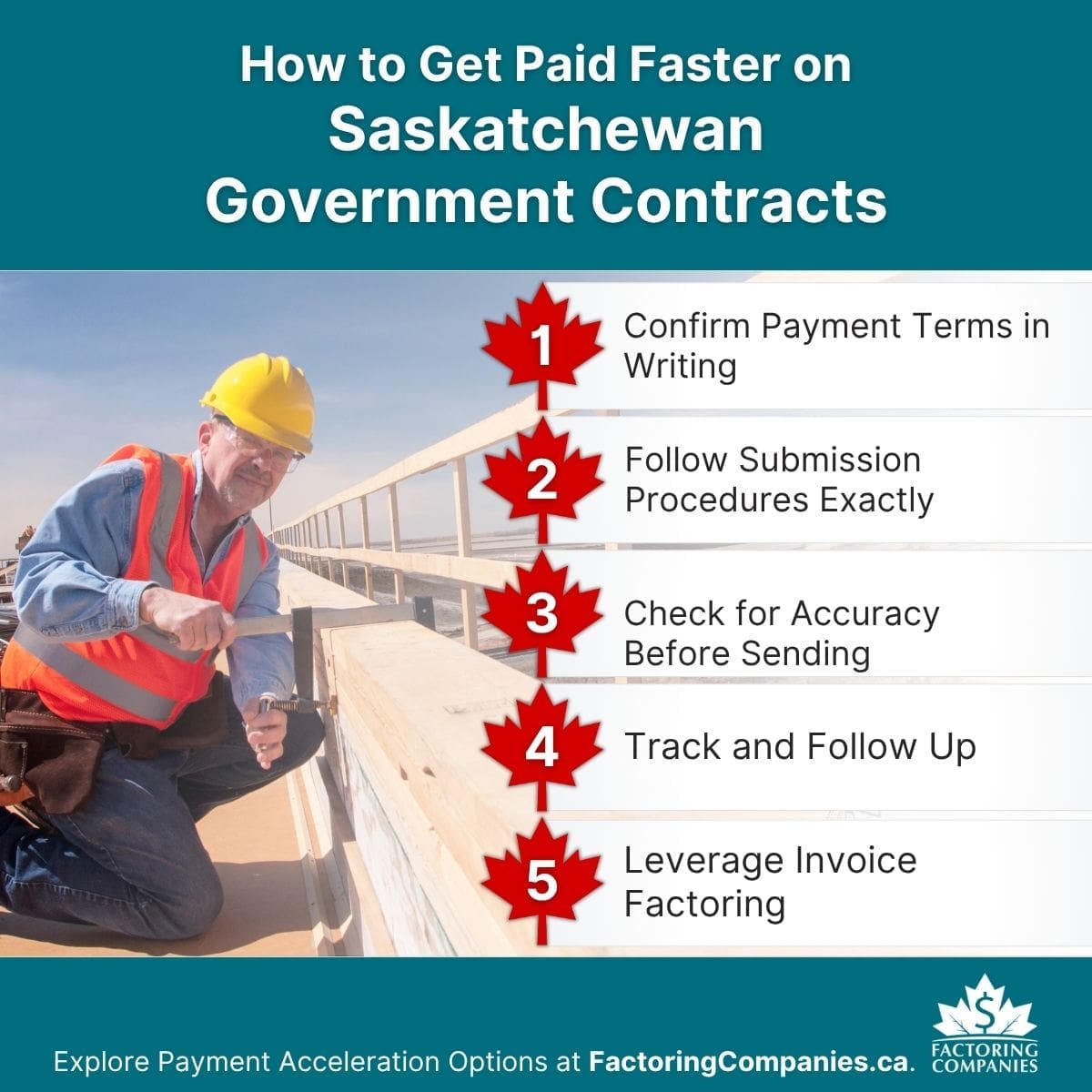 How to Get Paid Faster on Saskatchewan Government Contracts

1 Confirm Payment Terms in Writing

2 Follow Submission Procedures Exactly

3 Check for Accuracy Before Sending

4 Track and Follow Up

5 Leverage Invoice Factoring

Explore Payment Acceleration Options at FactoringCompanies.ca.

$ FACTORING COMPANIES