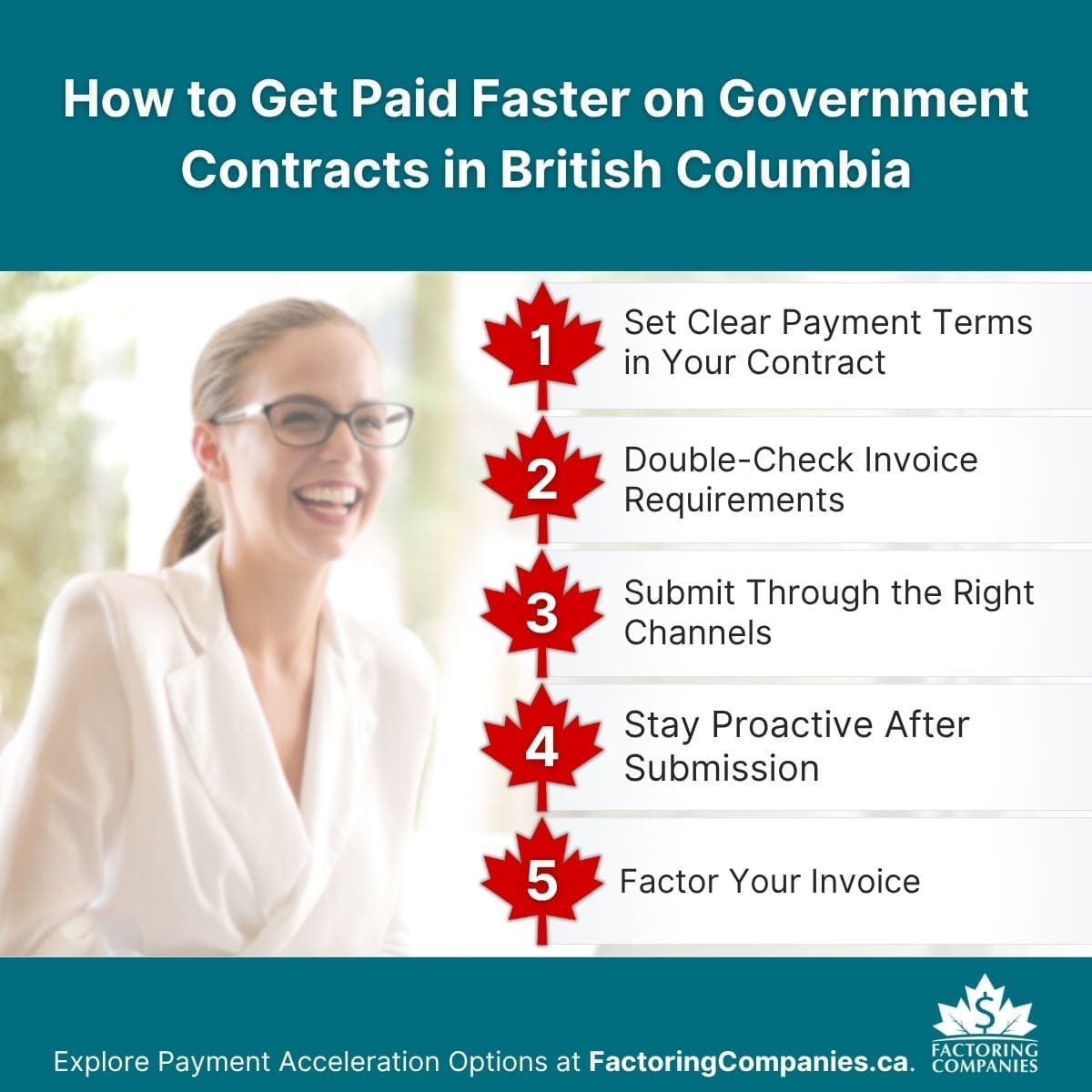 How to Get Paid Faster on Government Contracts in British Columbia

1 Set Clear Payment Terms in Your Contract

2 Double-Check Invoice Requirements

3 Submit Through the Right Channels

4 Stay Proactive After Submission

5 Factor Your Invoice

Explore Payment Acceleration Options at FactoringCompanies.ca.

$ FACTORING COMPANIES