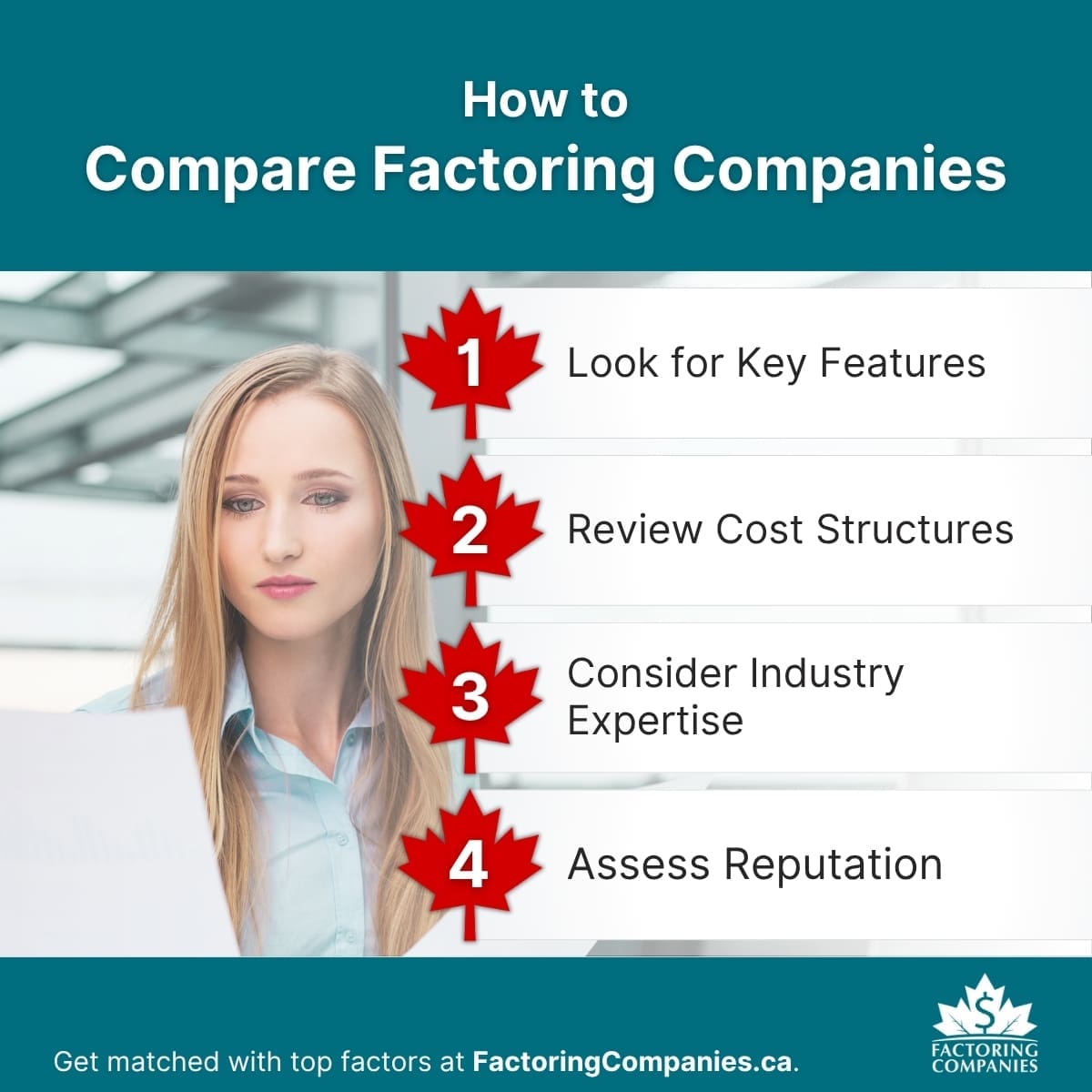 How to
Compare Factoring Companies

1 Look for Key Features

2 Review Cost Structures

3 Consider Industry Expertise

4 Assess Reputation

Get matched with top factors at FactoringCompanies.ca.

$
FACTORING
COMPANIES