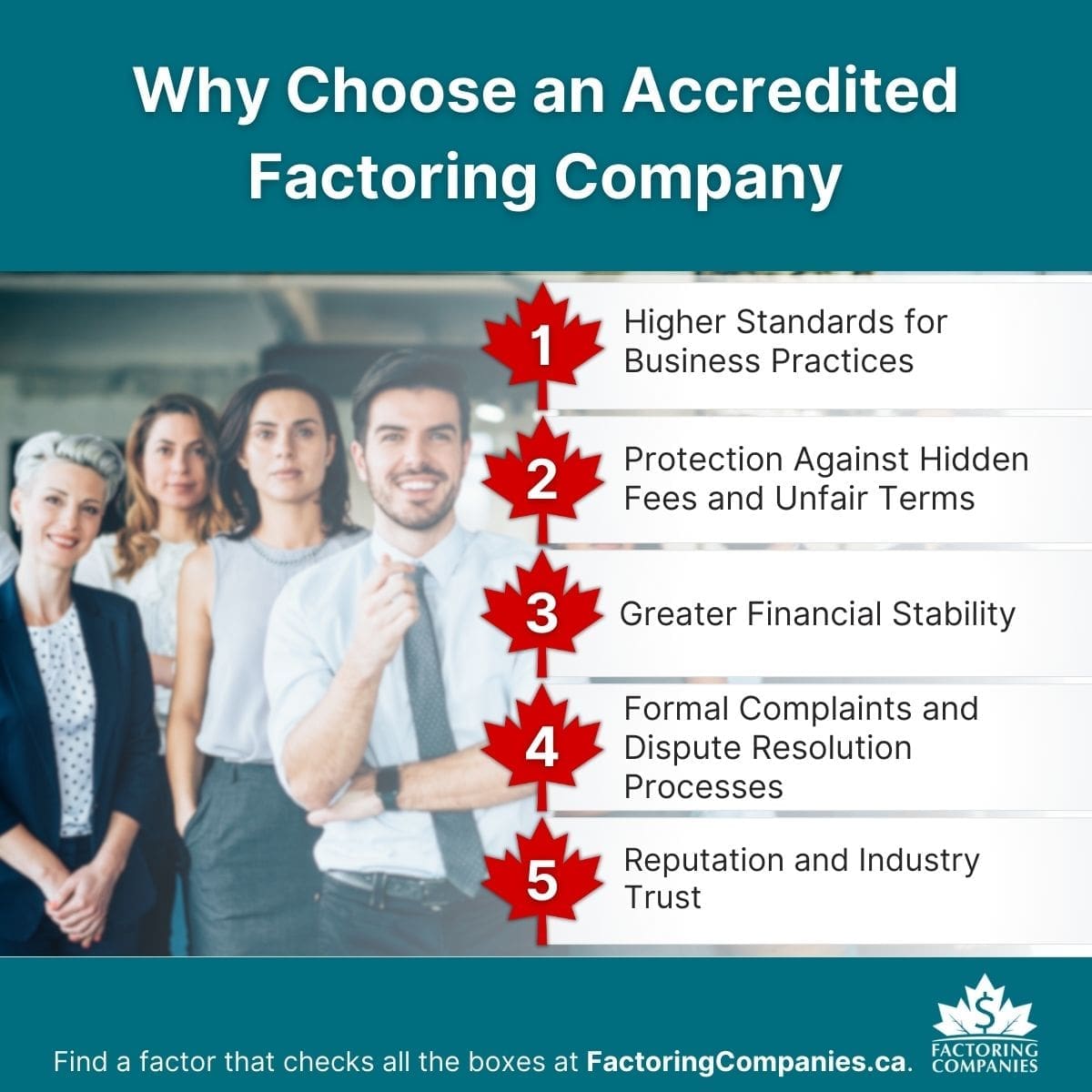 Why Choose an Accredited Factoring Company

1 Higher Standards for Business Practices

2 Protection Against Hidden Fees and Unfair Terms

3 Greater Financial Stability

4 Formal Complaints and Dispute Resolution Processes

5 Reputation and Industry Trust

Find a factor that checks all the boxes at FactoringCompanies.ca.

$ FACTORING COMPANIES