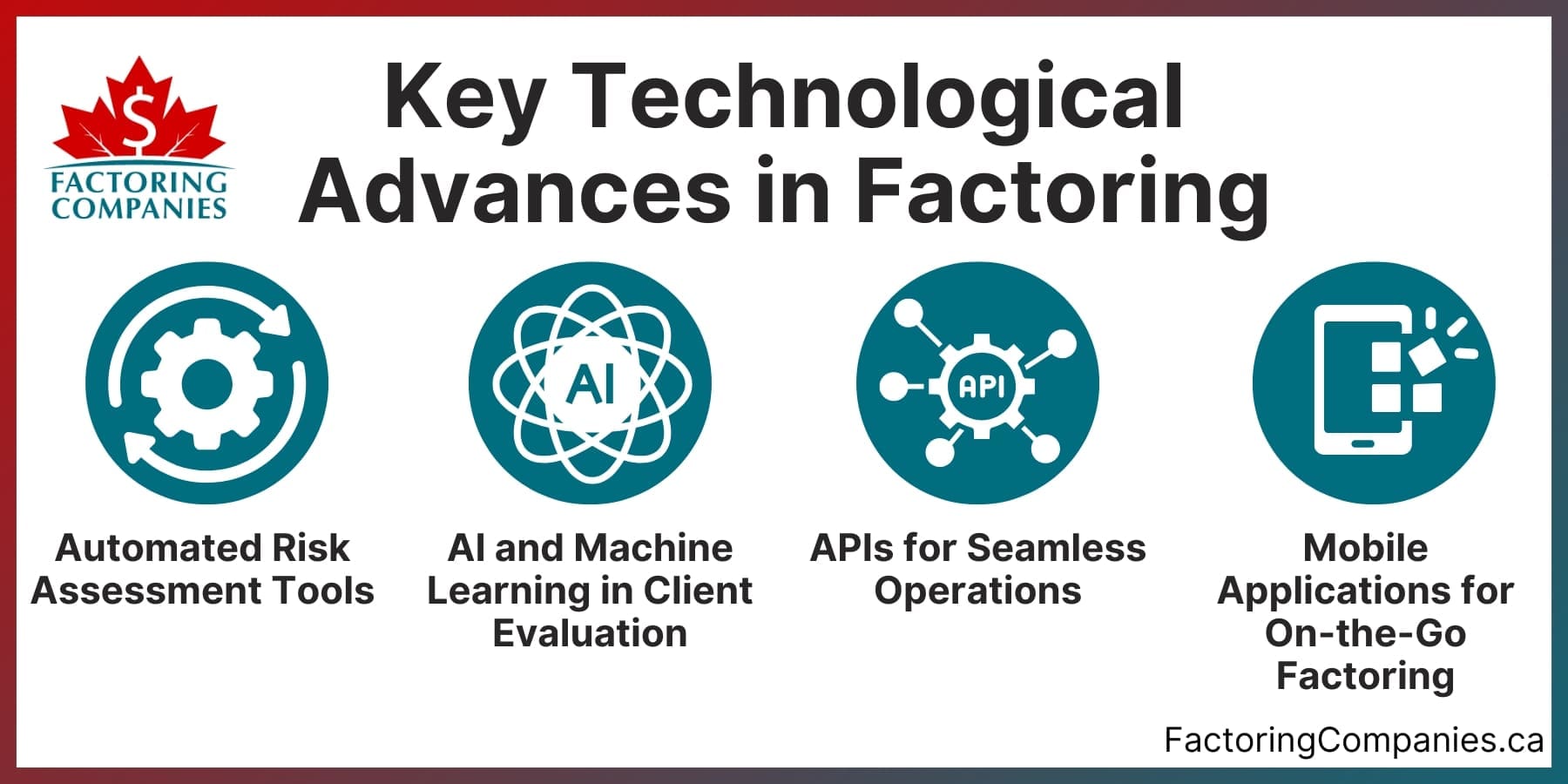 $
FACTORING
COMPANIES

Key Technological Advances in Factoring

AI

API

Automated Risk Assessment Tools

AI and Machine Learning in Client Evaluation

APIs for Seamless Operations

Mobile Applications for On-the-Go Factoring

FactoringCompanies.ca