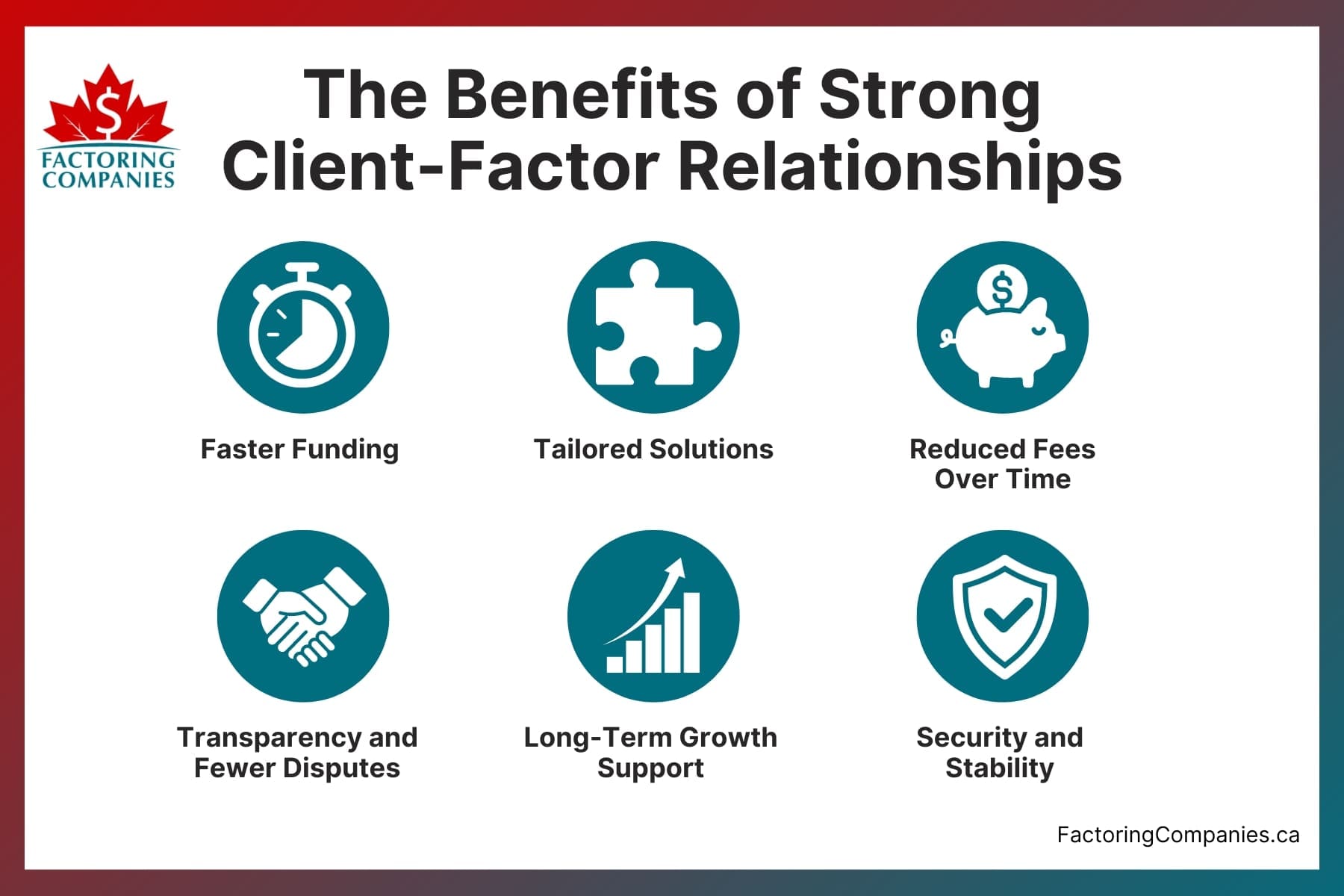 $

FACTORING COMPANIES

The Benefits of Strong Client-Factor Relationships

$

Faster Funding

Tailored Solutions

Reduced Fees Over Time

Transparency and Fewer Disputes

Long-Term Growth Support

Security and Stability

FactoringCompanies.ca