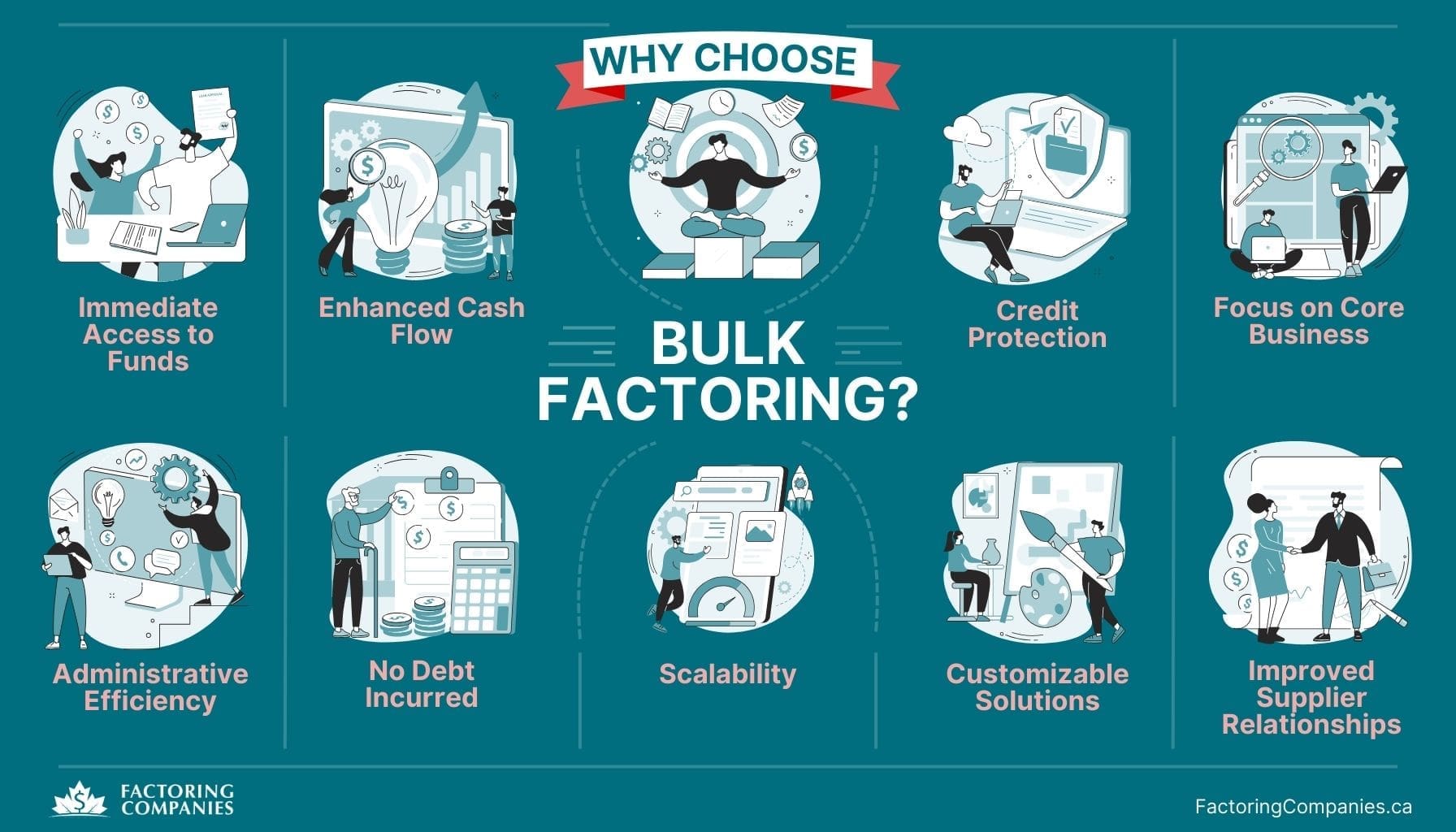 WHY CHOOSE

BULK FACTORING?

Immediate Access to Funds

Enhanced Cash Flow

Credit Protection

Focus on Core Business

Administrative Efficiency

No Debt Incurred

Scalability

Customizable Solutions

Improved Supplier Relationships

FACTORING COMPANIES

FactoringCompanies.ca